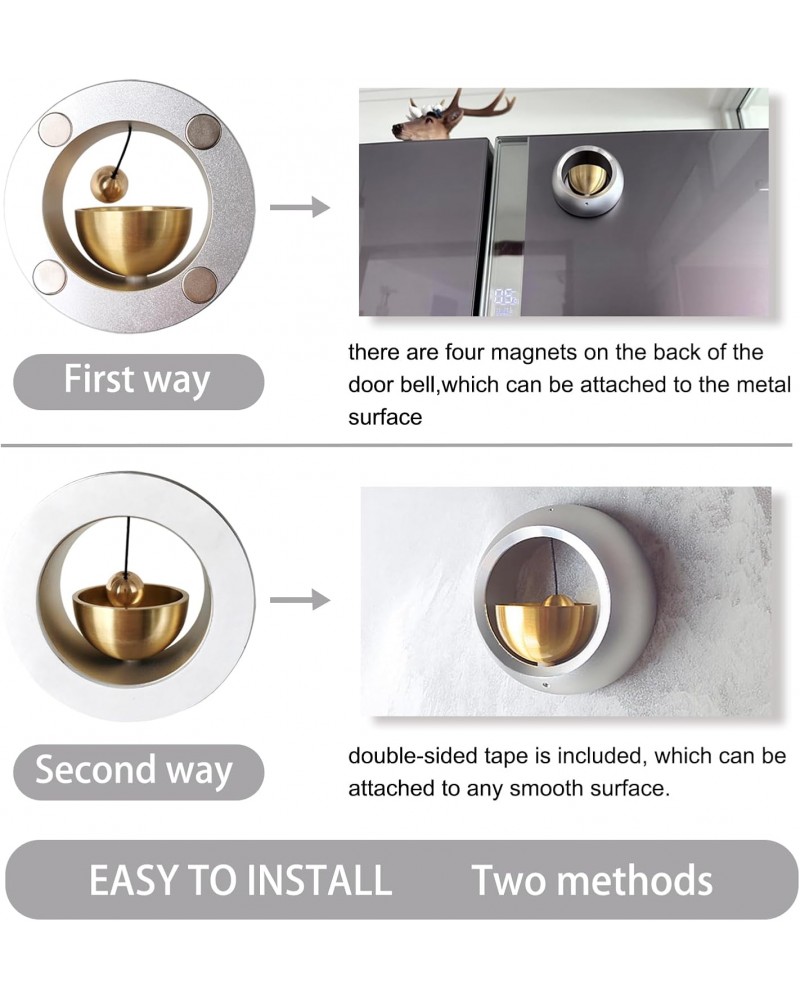 First way

there are four magnets on the back of the door bell,which can be attached to the metal surface

Second way

double-sided tape is included, which can be attached to any smooth surface.

EASY TO INSTALL Two methods